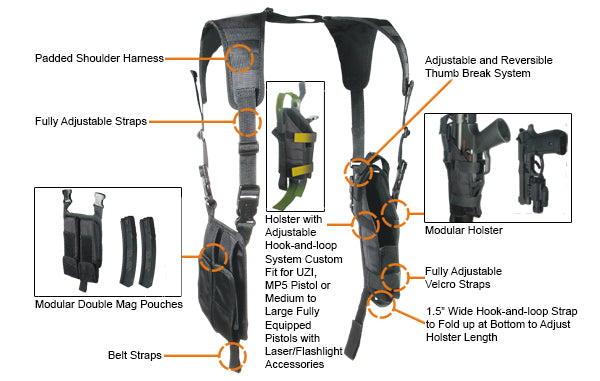 Padded Shoulder Harness

Fully Adjustable Straps

Modular Double Mag Pouches

Belt Straps

Holster with Adjustable Hook-and-loop System Custom Fit for UZI, MP5 Pistol or Medium to Large Fully Equipped Pistols with Laser/Flashlight Accessories

Adjustable and Reversible Thumb Break System

Modular Holster

Fully Adjustable Velcro Straps

1.5" Wide Hook-and-loop Strap to Fold up at Bottom to Adjust Holster Length