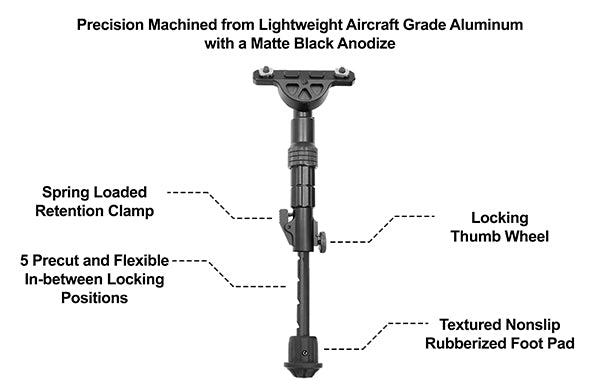 Precision Machined from Lightweight Aircraft Grade Aluminum with a Matte Black Anodize

Spring Loaded Retention Clamp

Locking Thumb Wheel

5 Precut and Flexible In-between Locking Positions

Textured Nonslip Rubberized Foot Pad