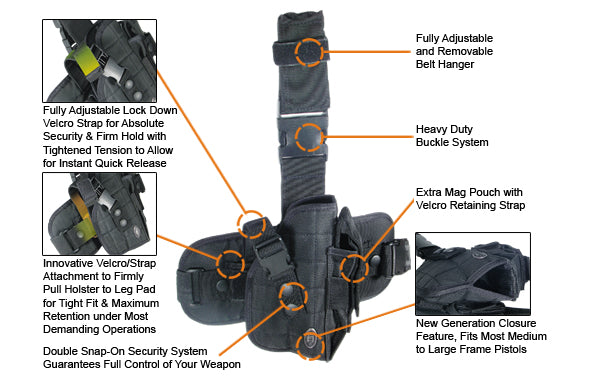 Fully Adjustable Lock Down Velcro Strap for Absolute Security & Firm Hold with Tightened Tension to Allow for Instant Quick Release

Innovative Velcro/Strap Attachment to Firmly Pull Holster to Leg Pad for Tight Fit & Maximum Retention under Most Demanding Operations

Double Snap-On Security System Guarantees Full Control of Your Weapon

Fully Adjustable and Removable Belt Hanger

Heavy Duty Buckle System

Extra Mag Pouch with Velcro Retaining Strap

New Generation Closure Feature, Fits Most Medium to Large Frame Pistols